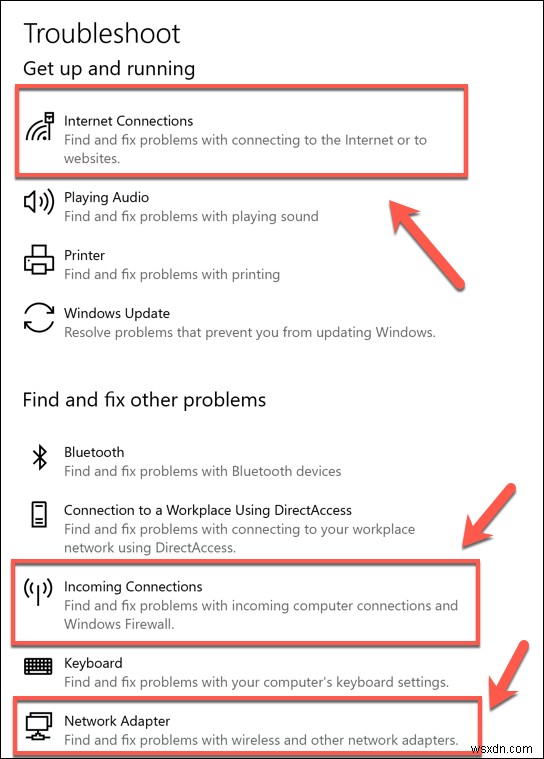 Troubleshoot

Get up and running

Internet Connections
Find and fix problems with connecting to the Internet or to websites.

Playing Audio
Find and fix problems with playing sound

Printer
Find and fix problems with printing

Windows Update
Resolve problems that prevent you from updating Windows.

Find and fix other problems

Bluetooth
Find and fix problems with Bluetooth devices

Connection to a Workplace Using DirectAccess
Find and fix problems with connecting to your workplace network using DirectAccess.

Incoming Connections
Find and fix problems with incoming computer connections and Windows Firewall.

Keyboard
Find and fix problems with your computer's keyboard settings.

Network Adapter
Find and fix problems with wireless and other network adapters.

wsxdn.com