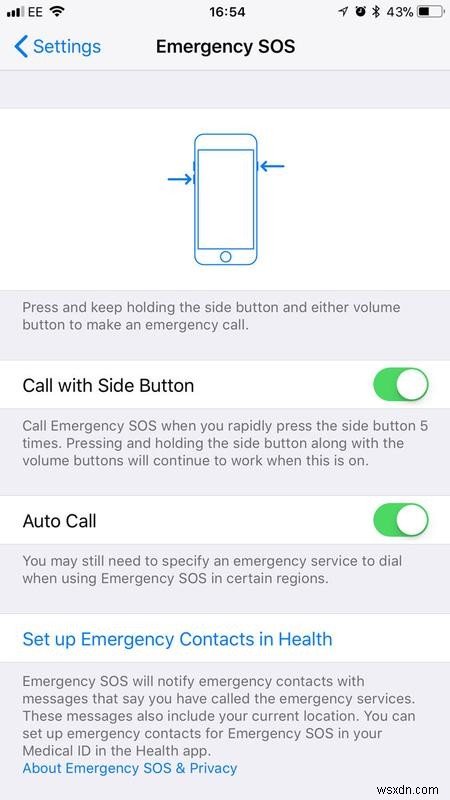 EE 16:54 43%

Settings Emergency SOS

Press and keep holding the side button and either volume button to make an emergency call.

Call with Side Button

Call Emergency SOS when you rapidly press the side button 5 times. Pressing and holding the side button along with the volume buttons will continue to work when this is on.

Auto Call

You may still need to specify an emergency service to dial when using Emergency SOS in certain regions.

Set up Emergency Contacts in Health

Emergency SOS will notify emergency contacts with messages that say you have called the emergency services. These messages also include your current location. You can set up emergency contacts for Emergency SOS in your Medical ID in the Health app.
About Emergency SOS & Privacy

wsxdn.com