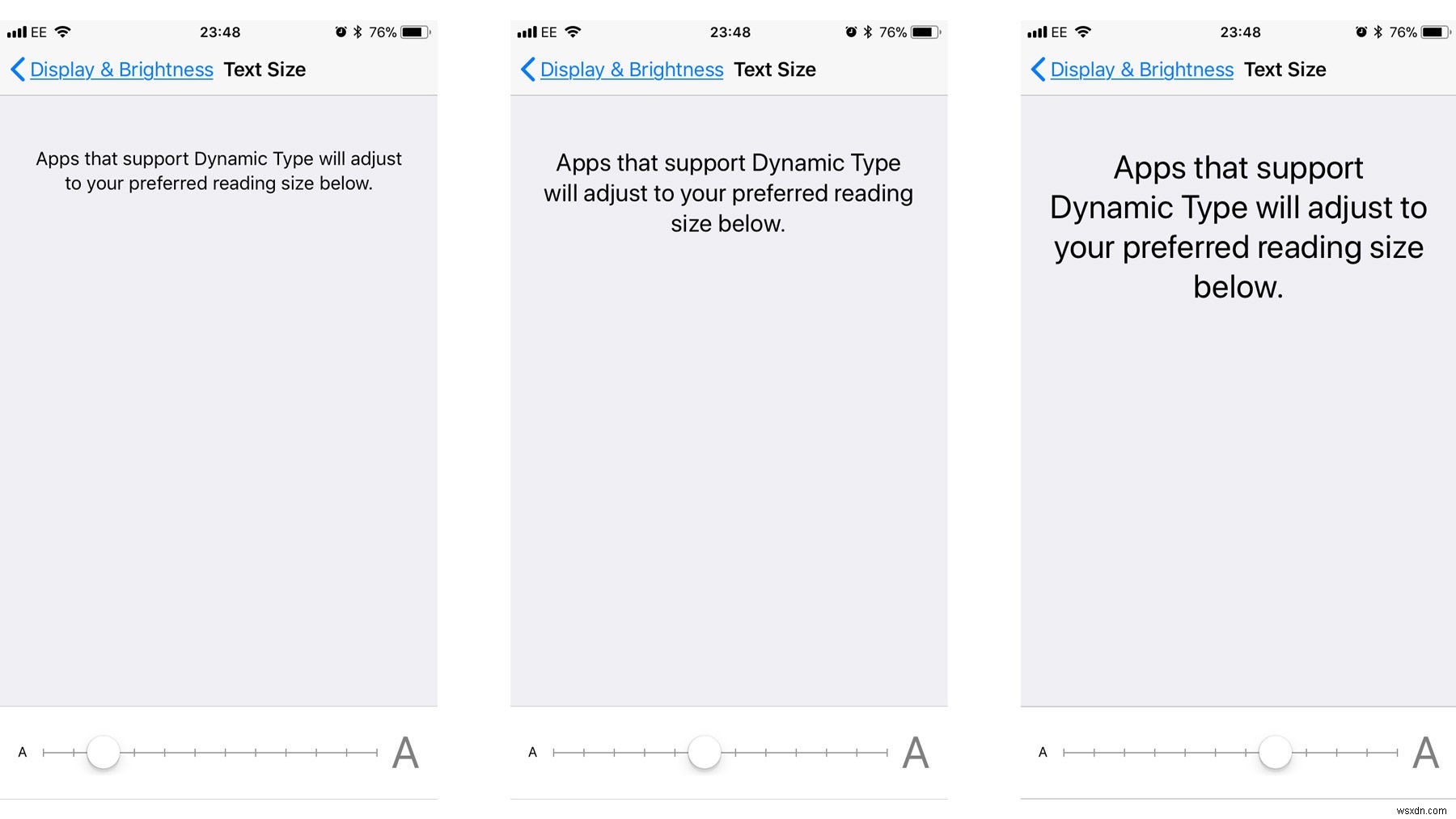 EE 23:48 76%

Display & Brightness Text Size

Apps that support Dynamic Type will adjust to your preferred reading size below.

A A

EE 23:48 76%

Display & Brightness Text Size

Apps that support Dynamic Type will adjust to your preferred reading size below.

A A

EE 23:48 76%

Display & Brightness Text Size

Apps that support Dynamic Type will adjust to your preferred reading size below.

A A

wsxdn.com