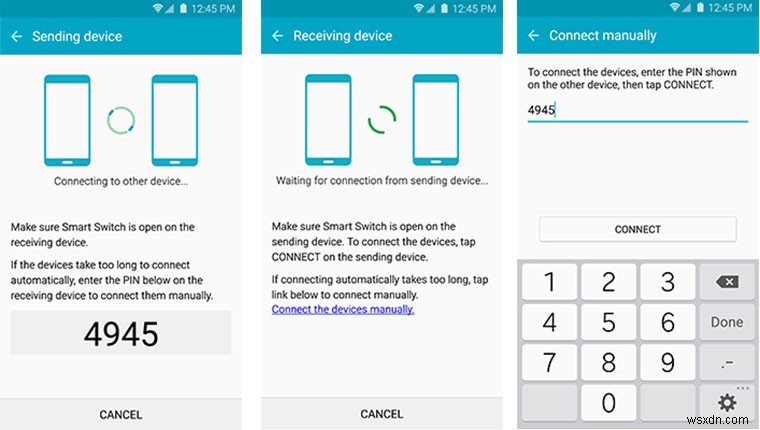 12:45 PM

Sending device

Connecting to other device...

Make sure Smart Switch is open on the receiving device.

If the devices take too long to connect automatically, enter the PIN below on the receiving device to connect them manually.

4945

CANCEL

12:45 PM

Receiving device

Waiting for connection from sending device...

Make sure Smart Switch is open on the sending device. To connect the devices, tap CONNECT on the sending device.

If connecting automatically takes too long, tap link below to connect manually.
Connect the devices manually.

CANCEL

12:45 PM

Connect manually

To connect the devices, enter the PIN shown on the other device, then tap CONNECT.

4945

CONNECT

1 2 3
4 5 6 Done
7 8 9 .-
0

wsxdn.com