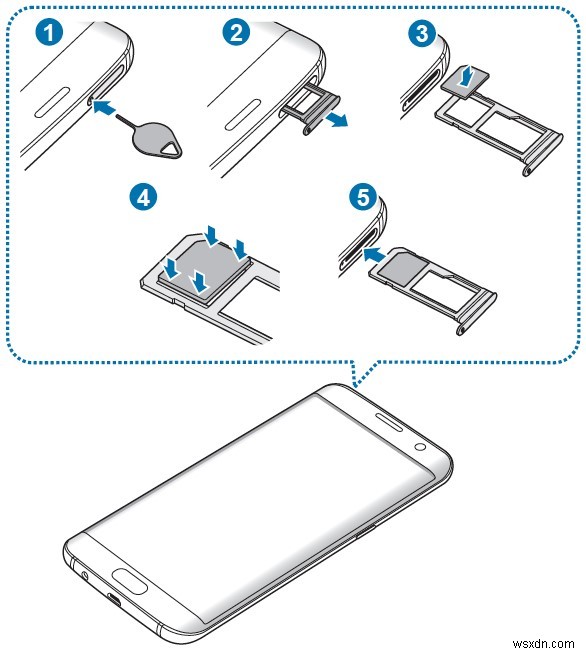 1
2
3
4
5
wsxdn.com