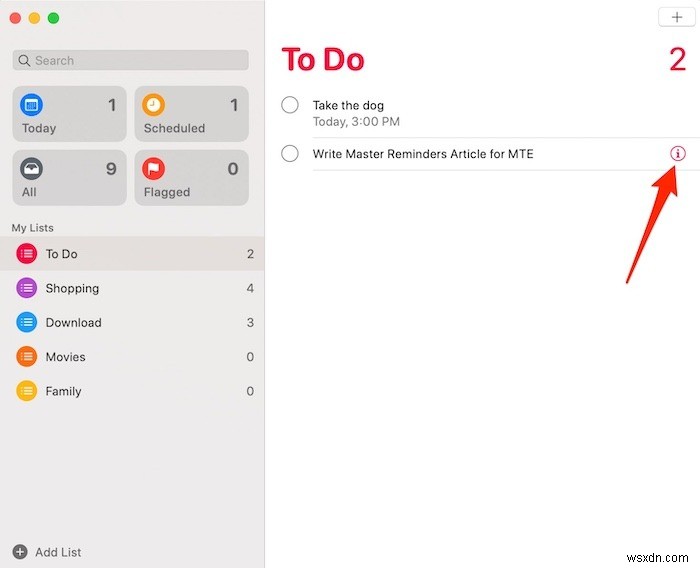 Search

1
Today

1
Scheduled

9
All

0
Flagged

My Lists

To Do 2

Shopping 4

Download 3

Movies 0

Family 0

Add List

+

To Do 2

Take the dog
Today, 3:00 PM

Write Master Reminders Article for MTE

wsxdn.com