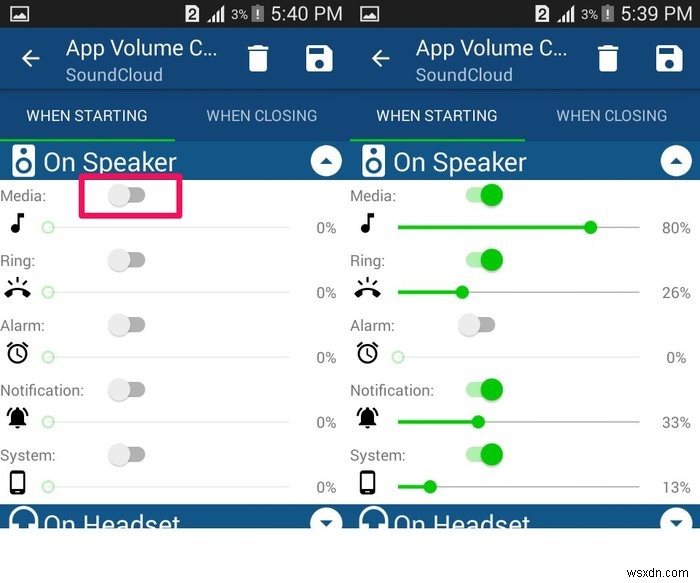 2 3% 5:40 PM

App Volume C...
SoundCloud

WHEN STARTING WHEN CLOSING

On Speaker

Media:
0%

Ring:
0%

Alarm:
0%

Notification:
0%

System:
0%

On Headset

2 3% 5:39 PM

App Volume C...
SoundCloud

WHEN STARTING WHEN CLOSING

On Speaker

Media:
80%

Ring:
26%

Alarm:
0%

Notification:
33%

System:
13%

On Headset

wsxdn.com