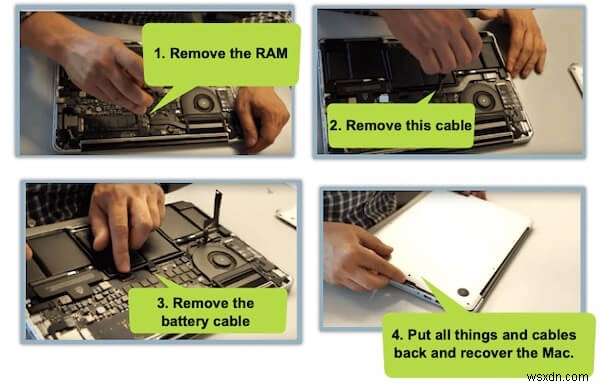 1. Remove the RAM

2. Remove this cable

3. Remove the battery cable

4. Put all things and cables back and recover the Mac.

wsxdn.com