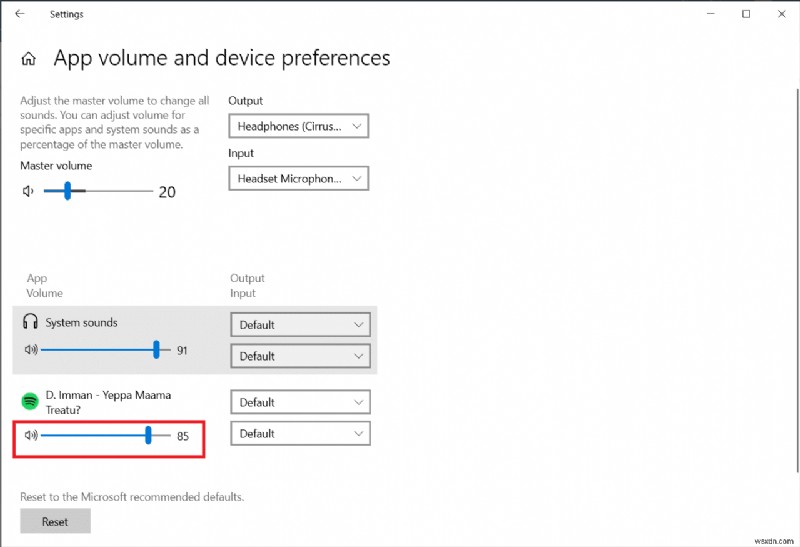 Settings

App volume and device preferences

Adjust the master volume to change all sounds. You can adjust volume for specific apps and system sounds as a percentage of the master volume.

Master volume

20

Output

Headphones (Cirrus...

Input

Headset Microphon...

App
Volume

Output
Input

System sounds

91

Default

Default

D. Imman - Yeppa Maama Treatu?

85

Default

Default

Reset to the Microsoft recommended defaults.

Reset

wsxdn.com