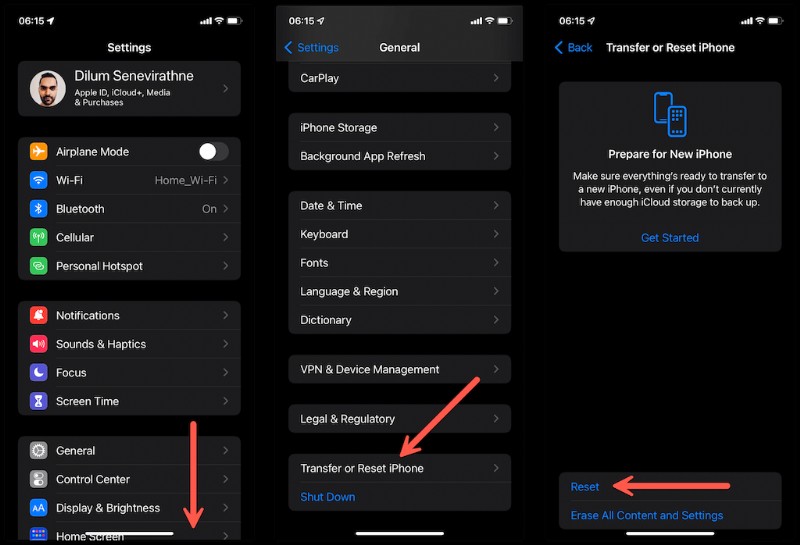 06:15

Settings

Dilum Senevirathne
Apple ID, iCloud+, Media & Purchases

Airplane Mode
Wi-Fi Home_Wi-Fi
Bluetooth On
Cellular
Personal Hotspot

Notifications
Sounds & Haptics
Focus
Screen Time

General
Control Center
Display & Brightness
Home Screen

06:15

Settings General

CarPlay

iPhone Storage
Background App Refresh

Date & Time
Keyboard
Fonts
Language & Region
Dictionary

VPN & Device Management

Legal & Regulatory

Transfer or Reset iPhone
Shut Down

06:15

Back Transfer or Reset iPhone

Prepare for New iPhone
Make sure everything's ready to transfer to a new iPhone, even if you don't currently have enough iCloud storage to back up.

Get Started

Reset
Erase All Content and Settings