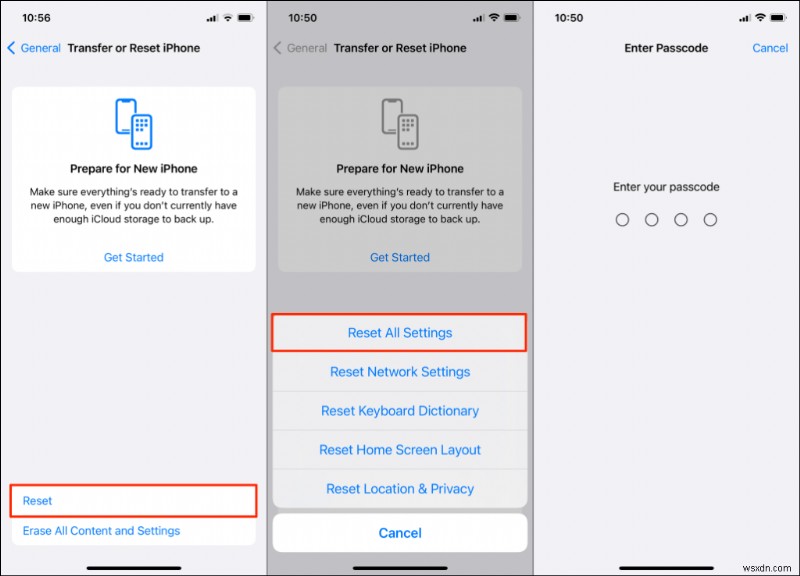 10:56

General Transfer or Reset iPhone

Prepare for New iPhone

Make sure everything's ready to transfer to a new iPhone, even if you don't currently have enough iCloud storage to back up.

Get Started

Reset

Erase All Content and Settings

10:50

General Transfer or Reset iPhone

Prepare for New iPhone

Make sure everything's ready to transfer to a new iPhone, even if you don't currently have enough iCloud storage to back up.

Get Started

Reset All Settings

Reset Network Settings

Reset Keyboard Dictionary

Reset Home Screen Layout

Reset Location & Privacy

Cancel

10:50

Enter Passcode Cancel

Enter your passcode

wsxdn.com