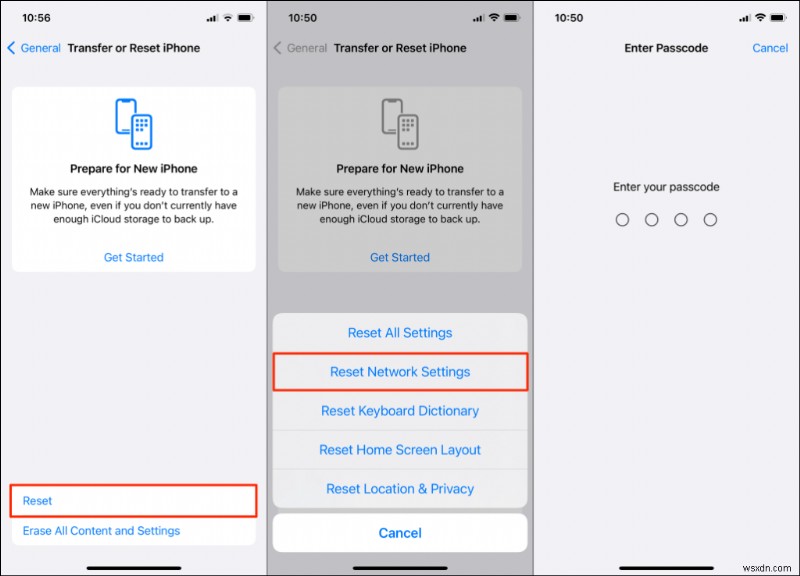 10:56

General Transfer or Reset iPhone

Prepare for New iPhone

Make sure everything's ready to transfer to a new iPhone, even if you don't currently have enough iCloud storage to back up.

Get Started

Reset

Erase All Content and Settings

10:50

General Transfer or Reset iPhone

Prepare for New iPhone

Make sure everything's ready to transfer to a new iPhone, even if you don't currently have enough iCloud storage to back up.

Get Started

Reset All Settings

Reset Network Settings

Reset Keyboard Dictionary

Reset Home Screen Layout

Reset Location & Privacy

Cancel

10:50

Enter Passcode Cancel

Enter your passcode

wsxdn.com