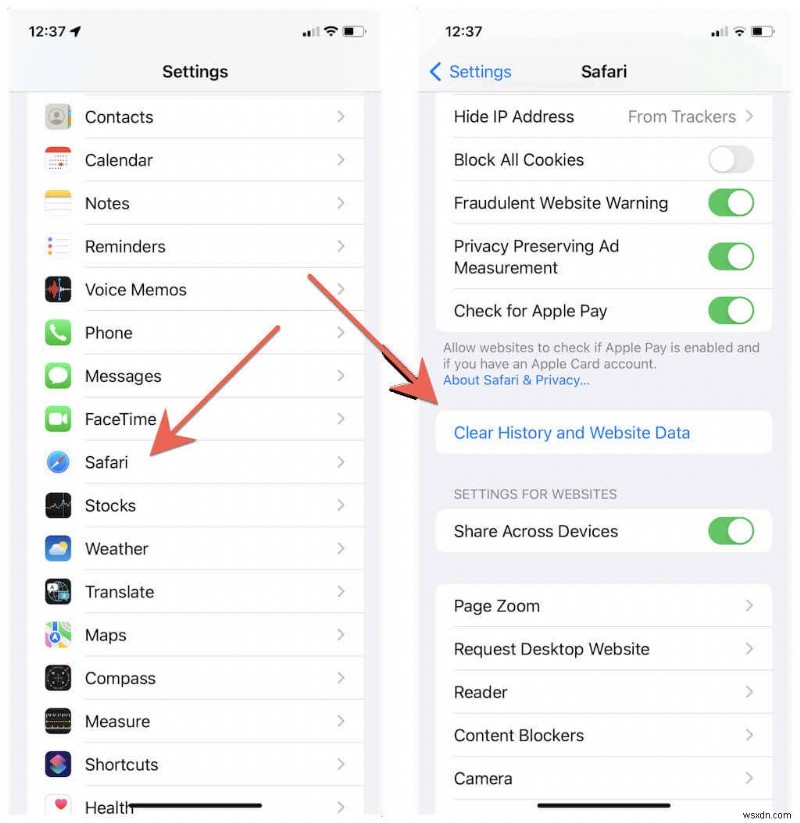 12:37

Settings

Contacts

Calendar

Notes

Reminders

Voice Memos

Phone

Messages

FaceTime

Safari

Stocks

Weather

Translate

Maps

Compass

Measure

Shortcuts

Health

12:37

Settings

Safari

Hide IP Address From Trackers

Block All Cookies

Fraudulent Website Warning

Privacy Preserving Ad Measurement

Check for Apple Pay

Allow websites to check if Apple Pay is enabled and if you have an Apple Card account.
About Safari & Privacy...

Clear History and Website Data

SETTINGS FOR WEBSITES

Share Across Devices

Page Zoom

Request Desktop Website

Reader

Content Blockers

Camera

wsxdn.com