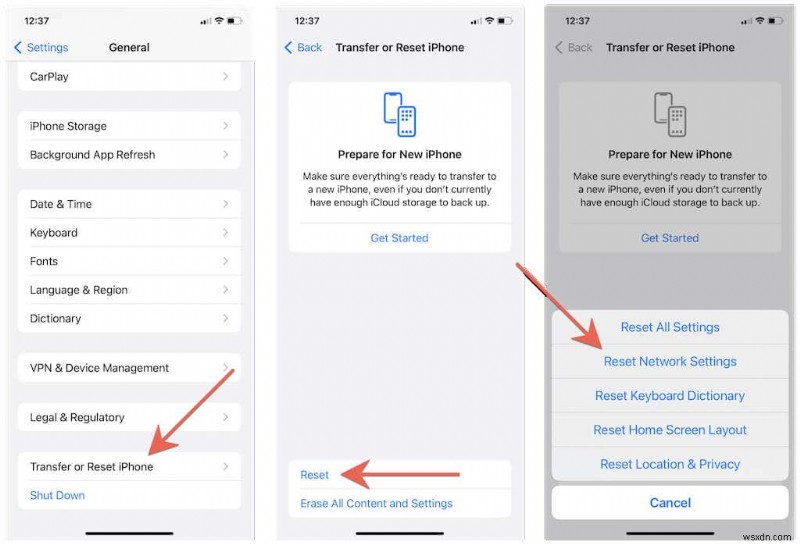 12:37

Settings General

CarPlay

iPhone Storage

Background App Refresh

Date & Time

Keyboard

Fonts

Language & Region

Dictionary

VPN & Device Management

Legal & Regulatory

Transfer or Reset iPhone

Shut Down

12:37

Back Transfer or Reset iPhone

Prepare for New iPhone

Make sure everything's ready to transfer to a new iPhone, even if you don't currently have enough iCloud storage to back up.

Get Started

Reset

Erase All Content and Settings

12:37

Back Transfer or Reset iPhone

Prepare for New iPhone

Make sure everything's ready to transfer to a new iPhone, even if you don't currently have enough iCloud storage to back up.

Get Started

Reset All Settings

Reset Network Settings

Reset Keyboard Dictionary

Reset Home Screen Layout

Reset Location & Privacy

Cancel

wsxdn.com