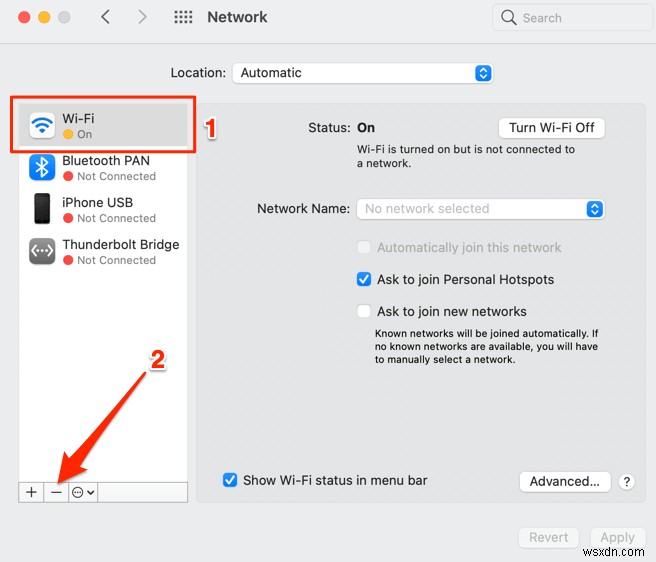 Network

Search

Location: Automatic

Wi-Fi
On

1

Bluetooth PAN
Not Connected

iPhone USB
Not Connected

Thunderbolt Bridge
Not Connected

2

+ −

Status: On

Turn Wi-Fi Off

Wi-Fi is turned on but is not connected to a network.

Network Name: No network selected

Automatically join this network

Ask to join Personal Hotspots

Ask to join new networks

Known networks will be joined automatically. If no known networks are available, you will have to manually select a network.

Show Wi-Fi status in menu bar

Advanced...

?

Revert

Apply

wsxdn.com