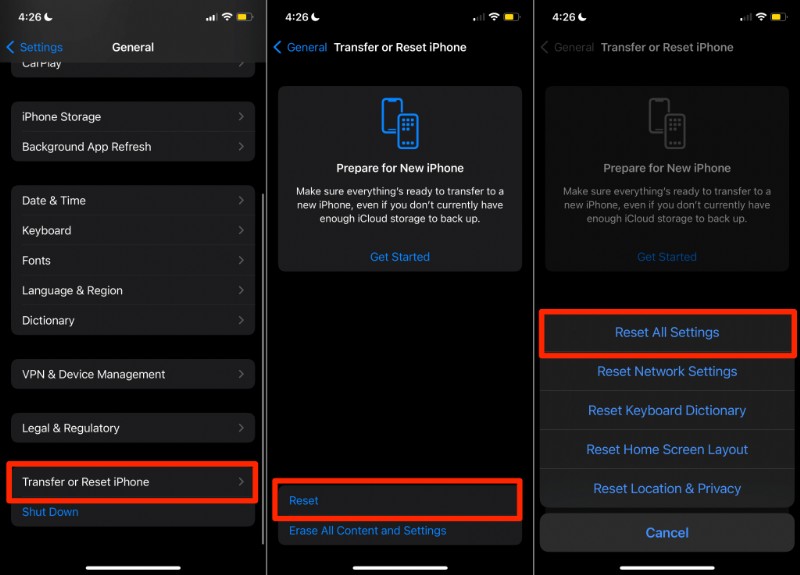 4:26

Settings General

CarPlay

iPhone Storage

Background App Refresh

Date & Time

Keyboard

Fonts

Language & Region

Dictionary

VPN & Device Management

Legal & Regulatory

Transfer or Reset iPhone

Shut Down

4:26

General Transfer or Reset iPhone

Prepare for New iPhone

Make sure everything's ready to transfer to a new iPhone, even if you don't currently have enough iCloud storage to back up.

Get Started

Reset

Erase All Content and Settings

4:26

General Transfer or Reset iPhone

Prepare for New iPhone

Make sure everything's ready to transfer to a new iPhone, even if you don't currently have enough iCloud storage to back up.

Get Started

Reset All Settings

Reset Network Settings

Reset Keyboard Dictionary

Reset Home Screen Layout

Reset Location & Privacy

Cancel