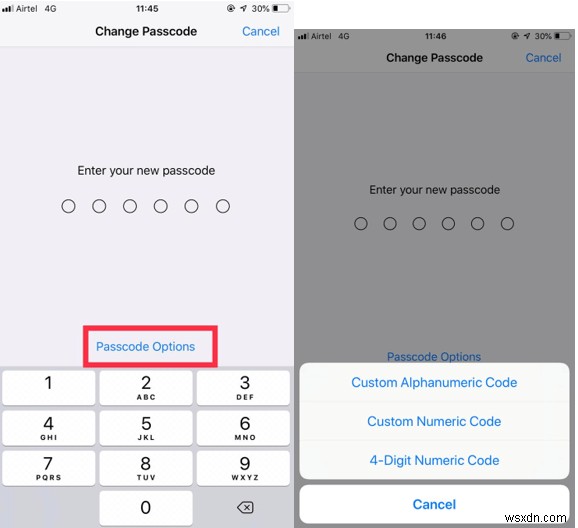 Airtel 4G 11:45 30%

Change Passcode Cancel

Enter your new passcode

Passcode Options

1
2 ABC
3 DEF
4 GHI
5 JKL
6 MNO
7 PQRS
8 TUV
9 WXYZ
0

Airtel 4G 11:46 30%

Change Passcode Cancel

Enter your new passcode

Passcode Options

Custom Alphanumeric Code

Custom Numeric Code

4-Digit Numeric Code

Cancel

wsxdn.com