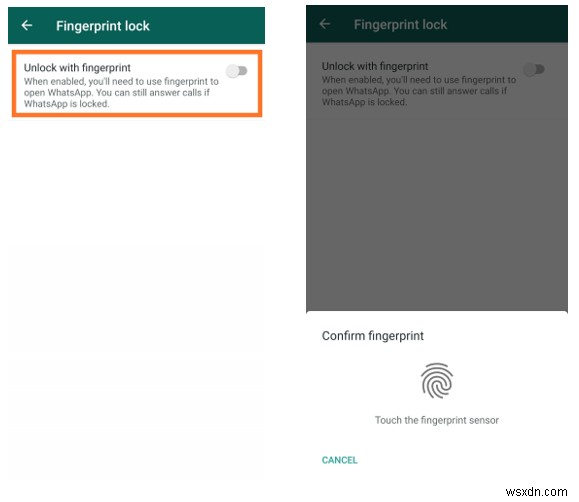 Fingerprint lock

Unlock with fingerprint
When enabled, you'll need to use fingerprint to open WhatsApp. You can still answer calls if WhatsApp is locked.

Fingerprint lock

Unlock with fingerprint
When enabled, you'll need to use fingerprint to open WhatsApp. You can still answer calls if WhatsApp is locked.

Confirm fingerprint

Touch the fingerprint sensor

CANCEL

wsxdn.com