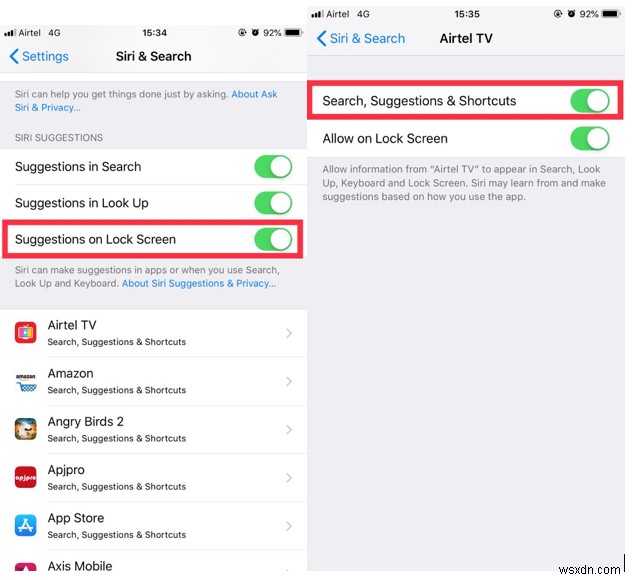 Airtel 4G 15:34 92%

Settings Siri & Search

Siri can help you get things done just by asking. About Ask Siri & Privacy...

SIRI SUGGESTIONS

Suggestions in Search

Suggestions in Look Up

Suggestions on Lock Screen

Siri can make suggestions in apps or when you use Search, Look Up and Keyboard. About Siri Suggestions & Privacy...

Airtel TV
Search, Suggestions & Shortcuts

amazon
Amazon
Search, Suggestions & Shortcuts

Angry Birds 2
Search, Suggestions & Shortcuts

apjpro
Apjpro
Search, Suggestions & Shortcuts

App Store
Search, Suggestions & Shortcuts

Axis Mobile

Airtel 4G 15:35 92%

Siri & Search Airtel TV

Search, Suggestions & Shortcuts

Allow on Lock Screen

Allow information from "Airtel TV" to appear in Search, Look Up, Keyboard and Lock Screen. Siri may learn from and make suggestions based on how you use the app.

wsxdn.com