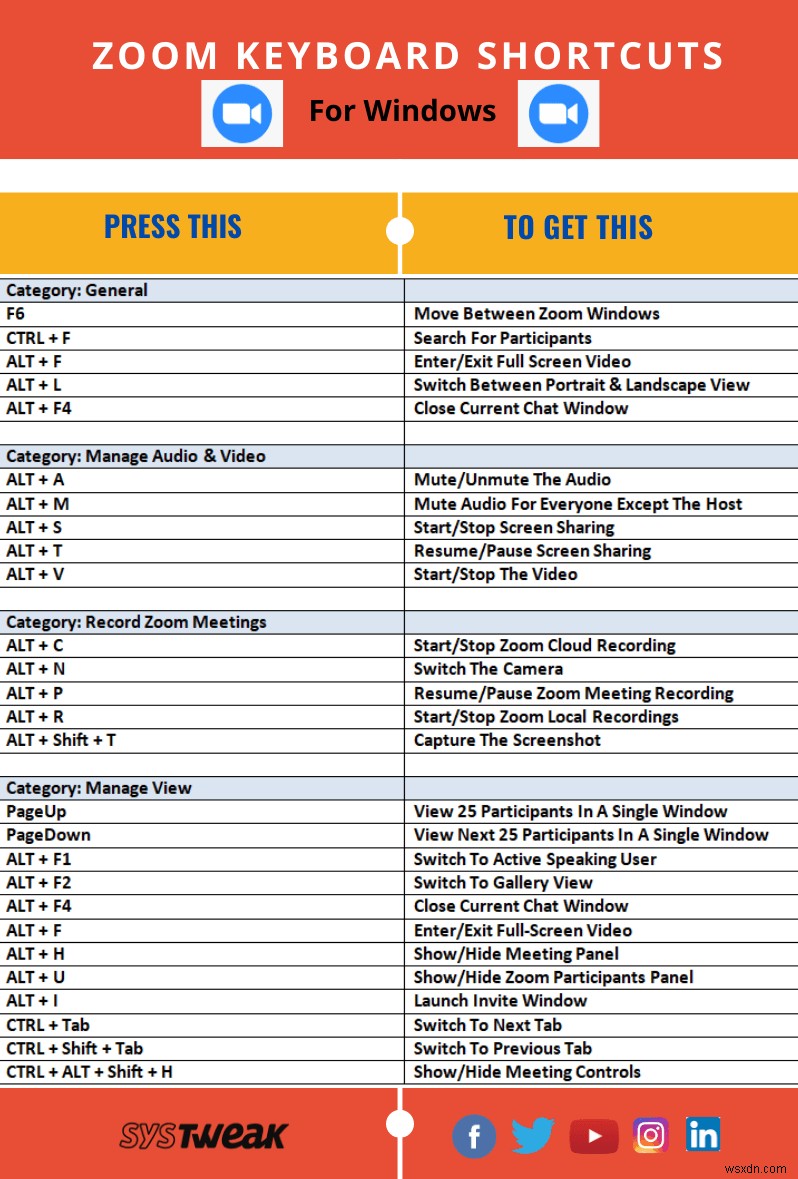 ZOOM KEYBOARD SHORTCUTS

For Windows

| PRESS THIS | TO GET THIS |
|---|---|
| Category: General | |
| F6 | Move Between Zoom Windows |
| CTRL + F | Search For Participants |
| ALT + F | Enter/Exit Full Screen Video |
| ALT + L | Switch Between Portrait & Landscape View |
| ALT + F4 | Close Current Chat Window |
| | |
| Category: Manage Audio & Video | |
| ALT + A | Mute/Unmute The Audio |
| ALT + M | Mute Audio For Everyone Except The Host |
| ALT + S | Start/Stop Screen Sharing |
| ALT + T | Resume/Pause Screen Sharing |
| ALT + V | Start/Stop The Video |
| | |
| Category: Record Zoom Meetings | |
| ALT + C | Start/Stop Zoom Cloud Recording |
| ALT + N | Switch The Camera |
| ALT + P | Resume/Pause Zoom Meeting Recording |
| ALT + R | Start/Stop Zoom Local Recordings |
| ALT + Shift + T | Capture The Screenshot |
| | |
| Category: Manage View | |
| PageUp | View 25 Participants In A Single Window |
| PageDown | View Next 25 Participants In A Single Window |
| ALT + F1 | Switch To Active Speaking User |
| ALT + F2 | Switch To Gallery View |
| ALT + F4 | Close Current Chat Window |
| ALT + F | Enter/Exit Full-Screen Video |
| ALT + H | Show/Hide Meeting Panel |
| ALT + U | Show/Hide Zoom Participants Panel |
| ALT + I | Launch Invite Window |
| CTRL + Tab | Switch To Next Tab |
| CTRL + Shift + Tab | Switch To Previous Tab |
| CTRL + ALT + Shift + H | Show/Hide Meeting Controls |

SYSTWEAK

wsxdn.com