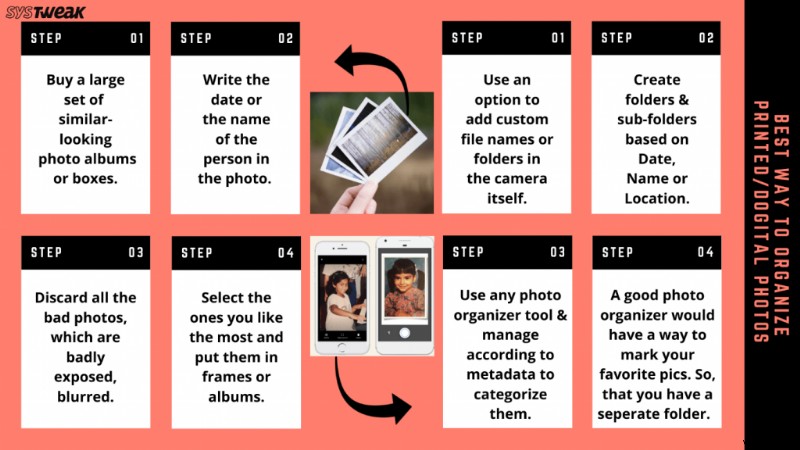 SYSTWEAK

STEP 01

Buy a large set of similar-looking photo albums or boxes.

STEP 02

Write the date or the name of the person in the photo.

STEP 03

Discard all the bad photos, which are badly exposed, blurred.

STEP 04

Select the ones you like the most and put them in frames or albums.

STEP 01

Use an option to add custom file names or folders in the camera itself.

STEP 02

Create folders & sub-folders based on Date, Name or Location.

STEP 03

Use any photo organizer tool & manage according to metadata to categorize them.

STEP 04

A good photo organizer would have a way to mark your favorite pics. So, that you have a seperate folder.

BEST WAY TO ORGANIZE PRINTED/DOGITAL PHOTOS